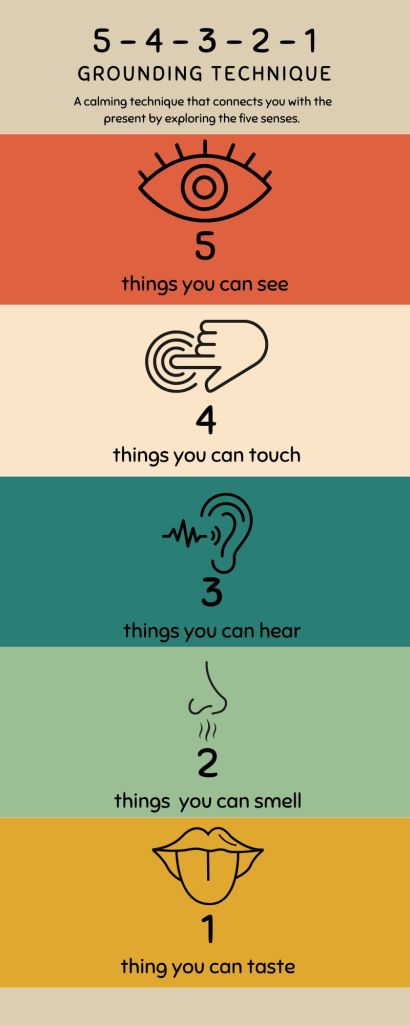 5 – 4 – 3 – 2 – 1

GROUNDING TECHNIQUE

A calming technique that connects you with the present by exploring the five senses.

5

things you can see

4

things you can touch

3

things you can hear

2

things you can smell

1

thing you can taste